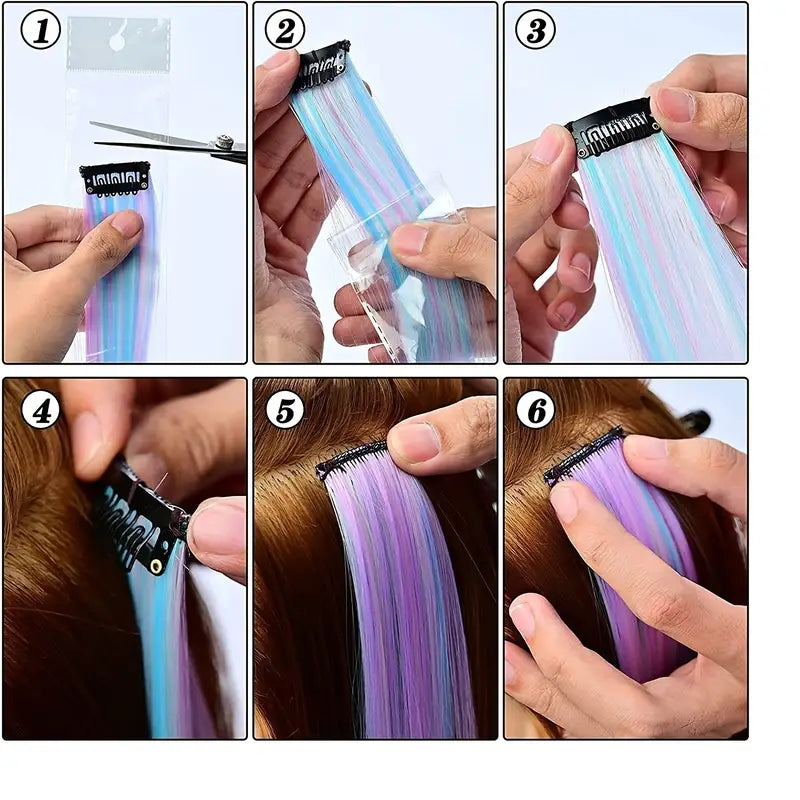 1
2
3
4
5
6